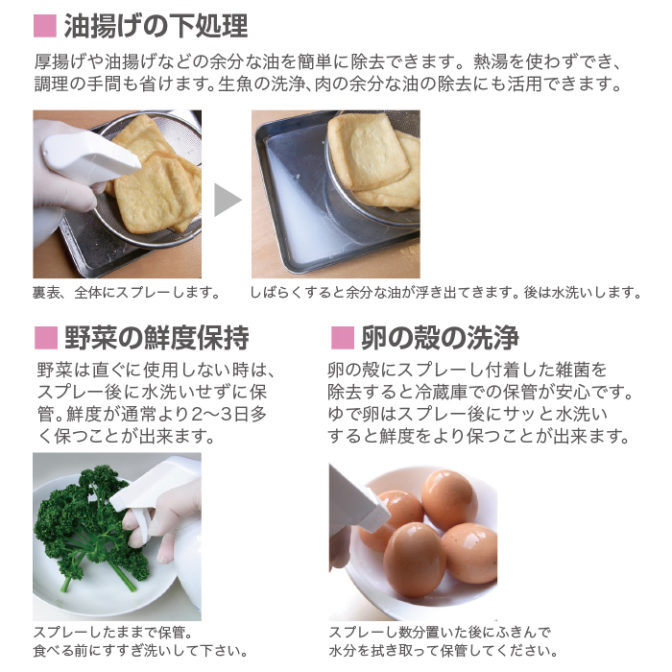 ■ 油揚げの下処理

厚揚げや油揚げなどの余分な油を簡単に除去できます。熱湯を使わずでき、調理の手間も省けます。生魚の洗浄、肉の余分な油の除去にも活用できます。

裏表、全体にスプレーします。

しばらくすると余分な油が浮き出てきます。後は水洗いします。

■ 野菜の鮮度保持

野菜は直ぐに使用しない時は、スプレー後に水洗いせずに保管。鮮度が通常より2〜3日多く保つことが出来ます。

スプレーしたままで保管。
食べる前にすすぎ洗いして下さい。

■ 卵の殻の洗浄

卵の殻にスプレーし付着した雑菌を除去すると冷蔵庫での保管が安心です。ゆで卵はスプレー後にサッと水洗いすると鮮度をより保つことが出来ます。

スプレーし数分置いた後にふきんで水分を拭き取って保管してください。